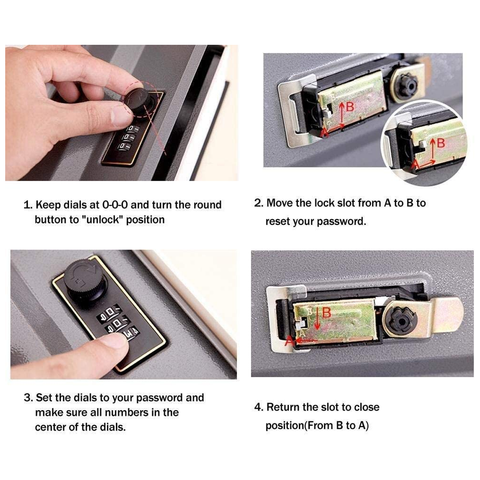 B
A
B
A

1. Keep dials at 0-0-0 and turn the round button to "unlock" position

2. Move the lock slot from A to B to reset your password.

B
A

3. Set the dials to your password and make sure all numbers in the center of the dials.

4. Return the slot to close position(From B to A)