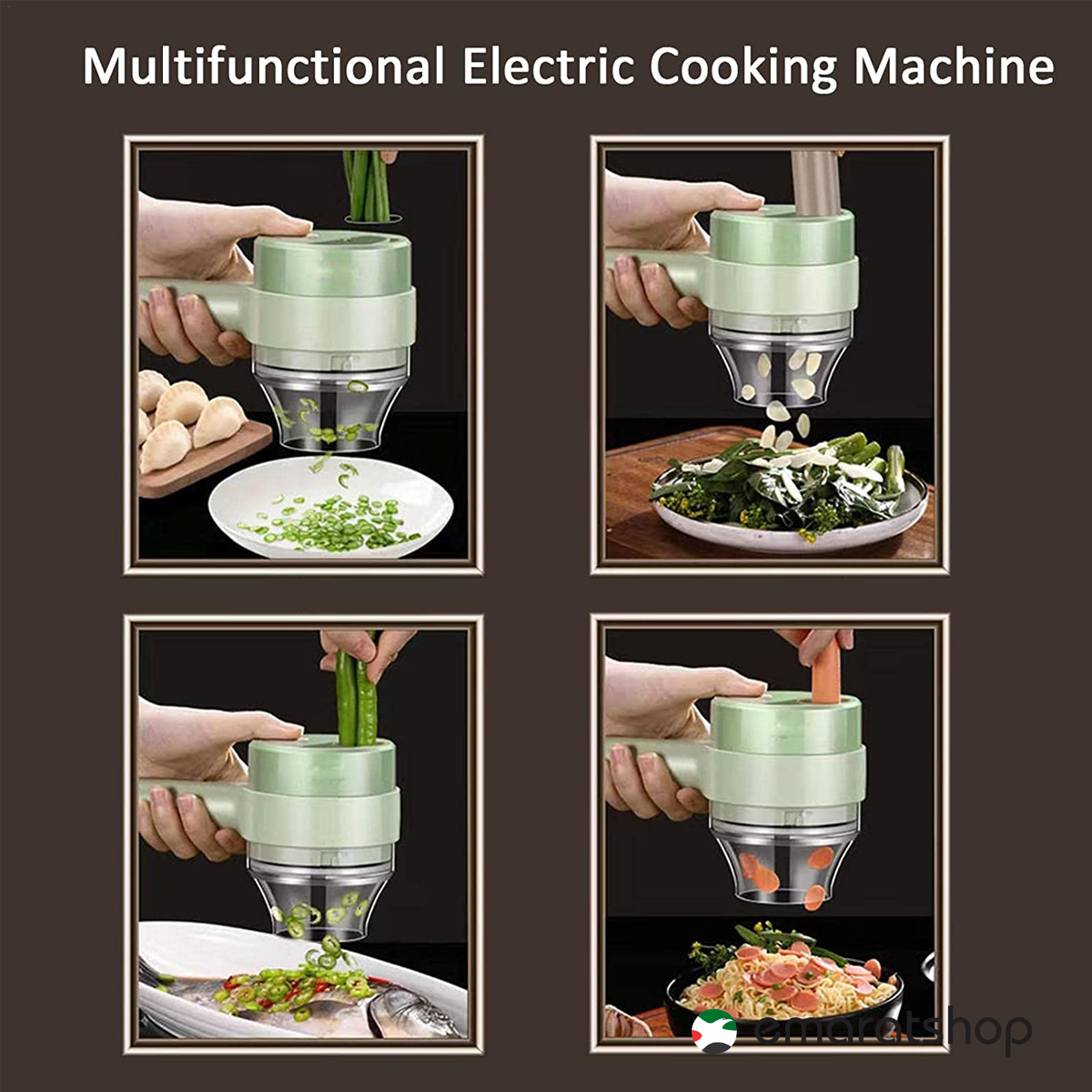 Multifunctional Electric Cooking Machine

emaratshop