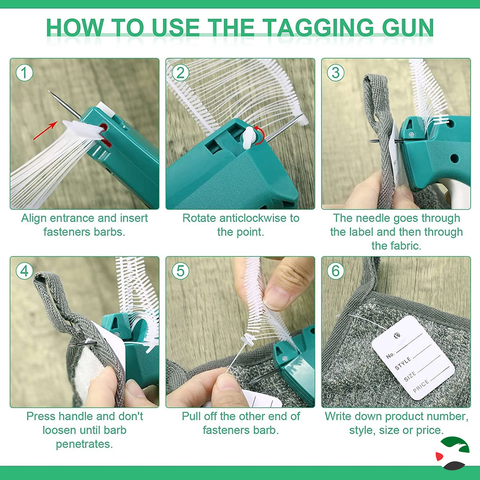 HOW TO USE THE TAGGING GUN

1

Align entrance and insert fasteners barbs.

2

Rotate anticlockwise to the point.

3

The needle goes through the label and then through the fabric.

4

Press handle and don't loosen until barb penetrates.

5

Pull off the other end of fasteners barb.

6

No.
STYLE
SIZE
PRICE

Write down product number, style, size or price.