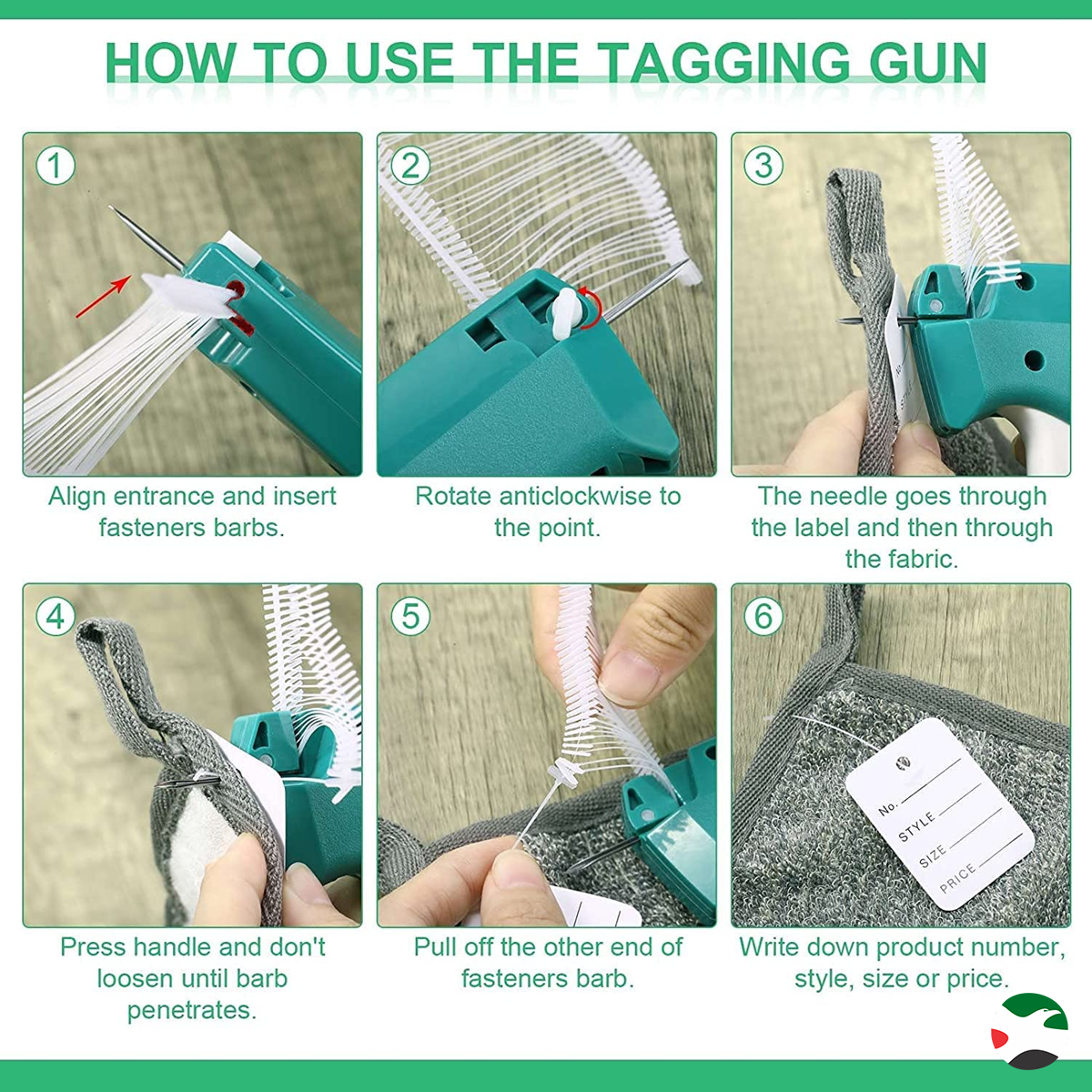 HOW TO USE THE TAGGING GUN

1

Align entrance and insert fasteners barbs.

2

Rotate anticlockwise to the point.

3

The needle goes through the label and then through the fabric.

4

Press handle and don't loosen until barb penetrates.

5

Pull off the other end of fasteners barb.

6

No.
STYLE
SIZE
PRICE

Write down product number, style, size or price.