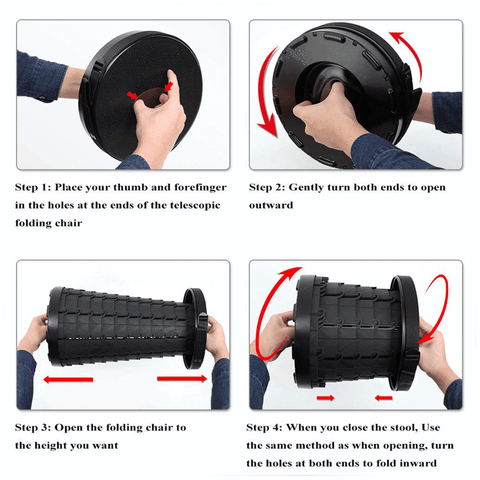 Step 1: Place your thumb and forefinger in the holes at the ends of the telescopic folding chair

Step 2: Gently turn both ends to open outward

Step 3: Open the folding chair to the height you want

Step 4: When you close the stool, Use the same method as when opening, turn the holes at both ends to fold inward