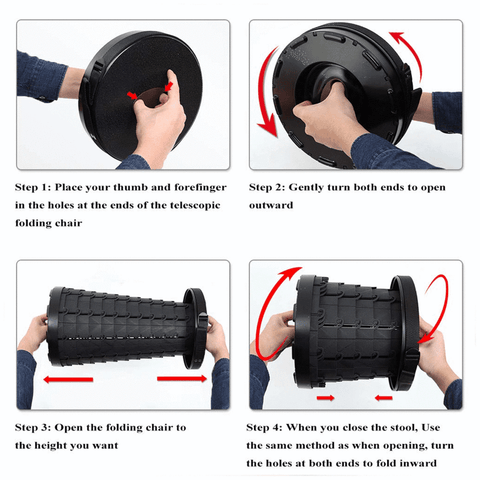 Step 1: Place your thumb and forefinger in the holes at the ends of the telescopic folding chair

Step 2: Gently turn both ends to open outward

Step 3: Open the folding chair to the height you want

Step 4: When you close the stool, Use the same method as when opening, turn the holes at both ends to fold inward