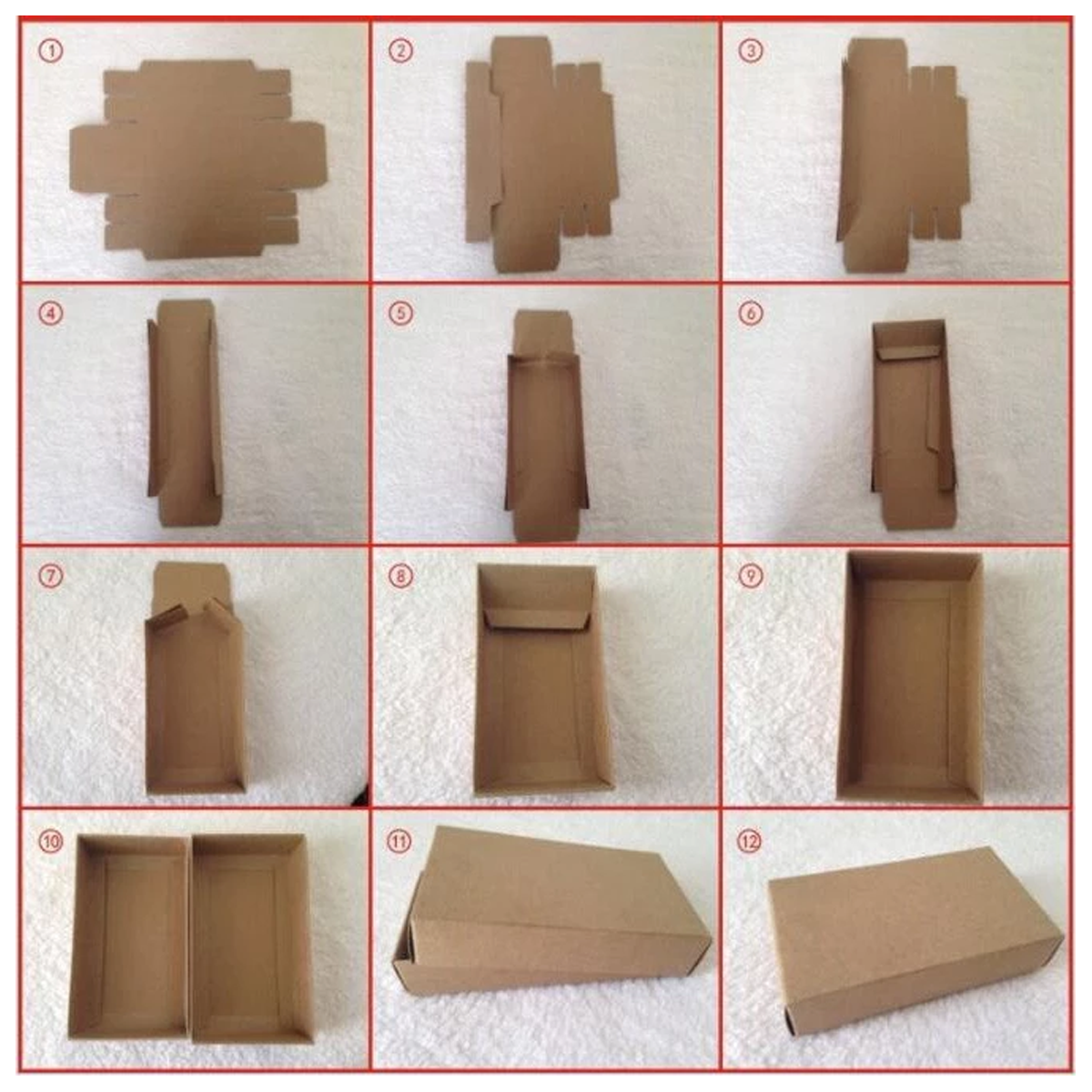 ①
②
③
④
⑤
⑥
⑦
⑧
⑨
⑩
⑪
⑫