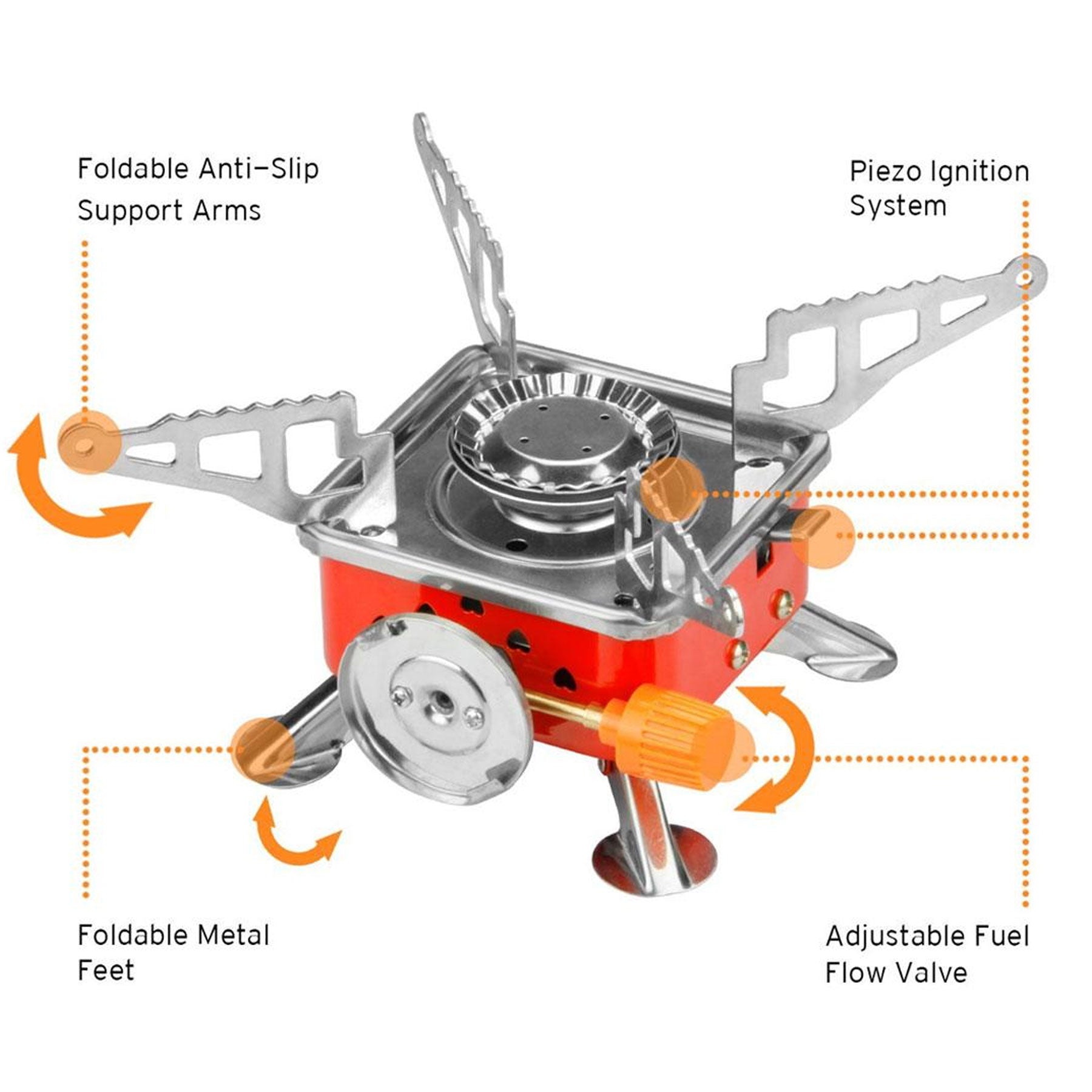 Foldable Anti–Slip Support Arms

Piezo Ignition System

Foldable Metal Feet

Adjustable Fuel Flow Valve