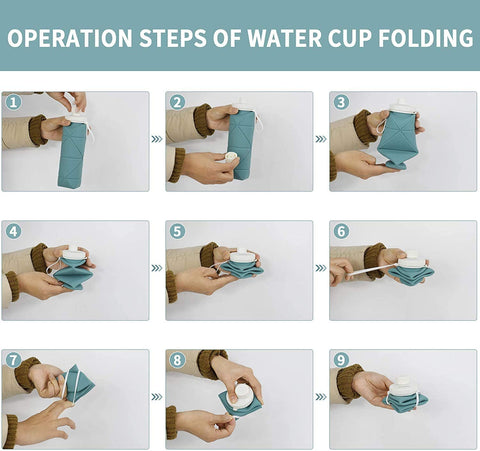 OPERATION STEPS OF WATER CUP FOLDING

1

2

3

4

5

6

7

8

9