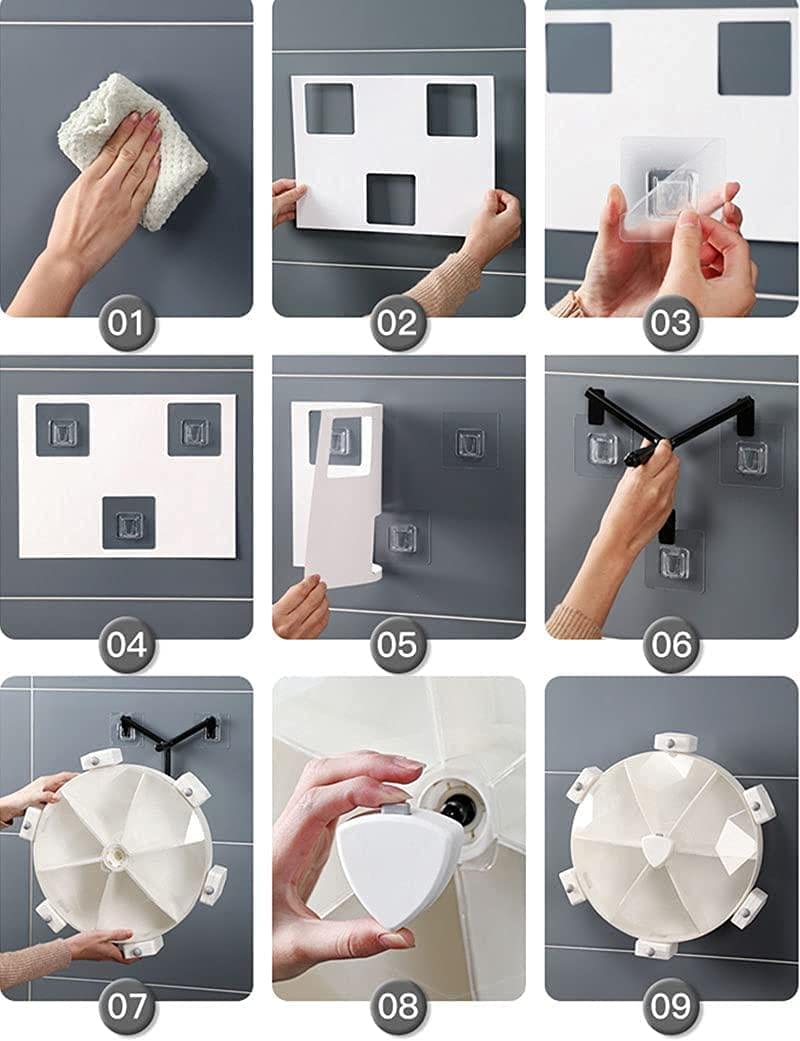 01

02

03

04

05

06

07

08

09