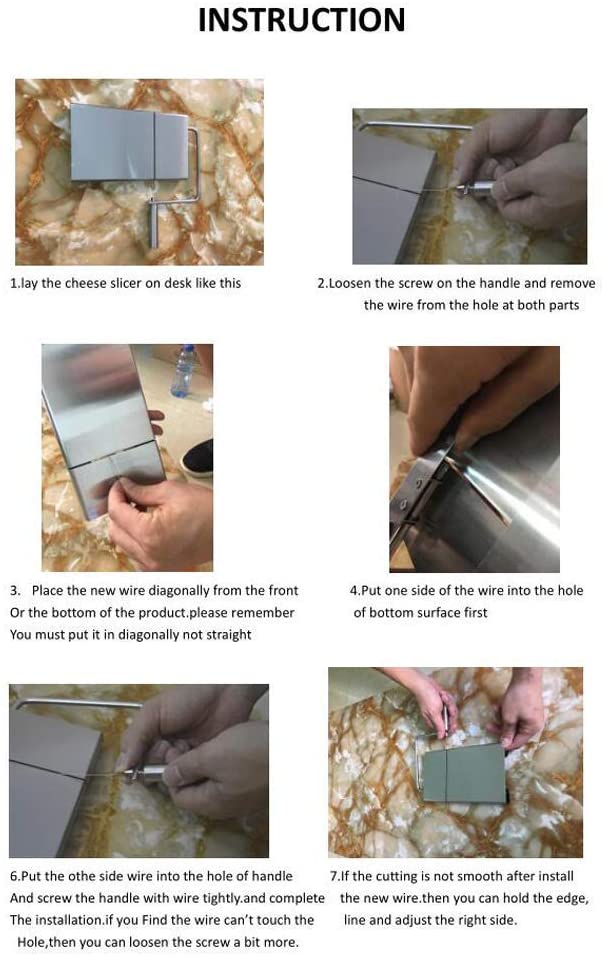 INSTRUCTION

1.lay the cheese slicer on desk like this

2.Loosen the screw on the handle and remove the wire from the hole at both parts

3. Place the new wire diagonally from the front Or the bottom of the product.please remember You must put it in diagonally not straight

4.Put one side of the wire into the hole of bottom surface first

6.Put the othe side wire into the hole of handle And screw the handle with wire tightly.and complete The installation.if you Find the wire can't touch the Hole,then you can loosen the screw a bit more.

7.If the cutting is not smooth after install the new wire.then you can hold the edge, line and adjust the right side.