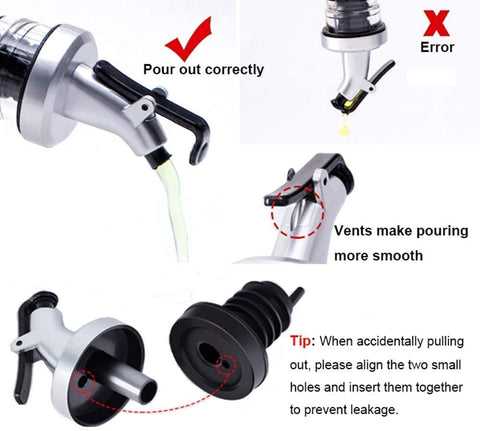 Pour out correctly

X
Error

Vents make pouring more smooth

Tip: When accidentally pulling out, please align the two small holes and insert them together to prevent leakage.