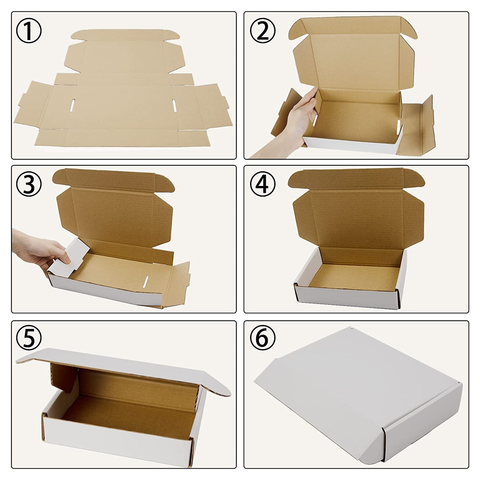 ①

②

③

④

⑤

⑥