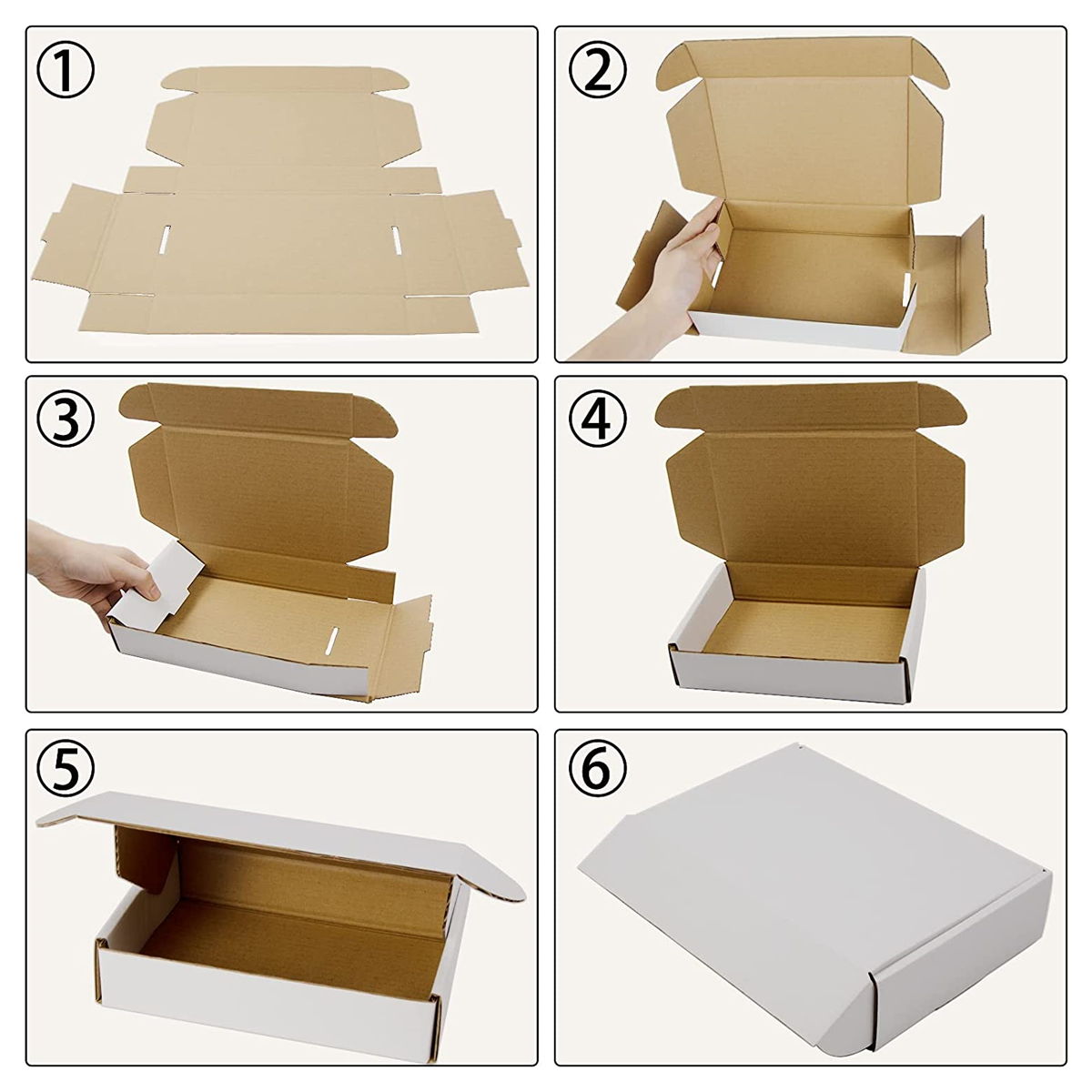 ①

②

③

④

⑤

⑥