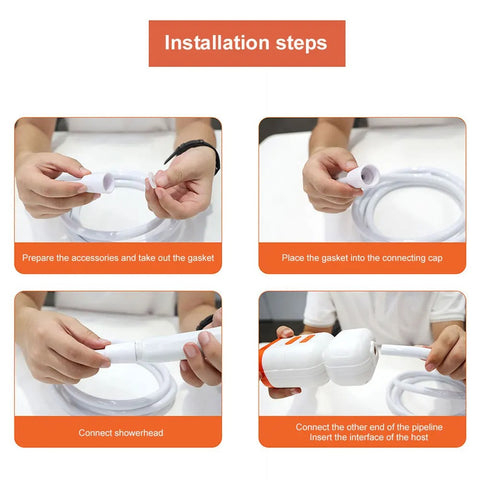 Installation steps

Prepare the accessories and take out the gasket

Place the gasket into the connecting cap

Connect showerhead

Connect the other end of the pipeline
Insert the interface of the host