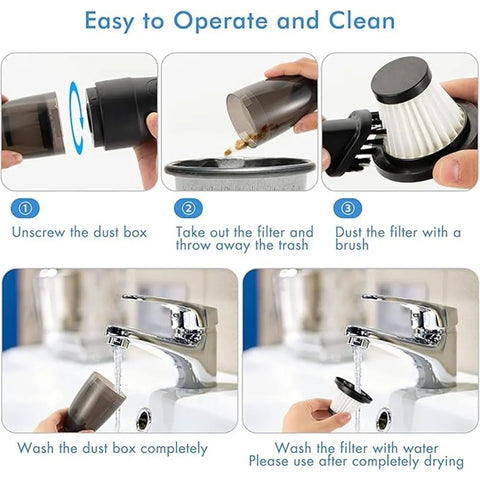 Easy to Operate and Clean

①
Unscrew the dust box

②
Take out the filter and throw away the trash

③
Dust the filter with a brush

Wash the dust box completely

Wash the filter with water
Please use after completely drying