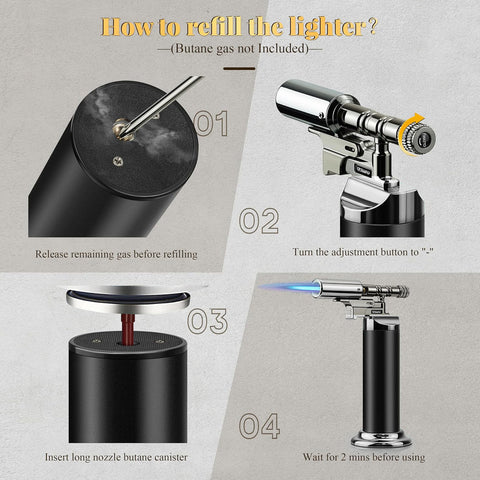 How to refill the lighter?
—(Butane gas not Included)—

01

Release remaining gas before refilling

02

Turn the adjustment button to "-"

03

Insert long nozzle butane canister

04

Wait for 2 mins before using