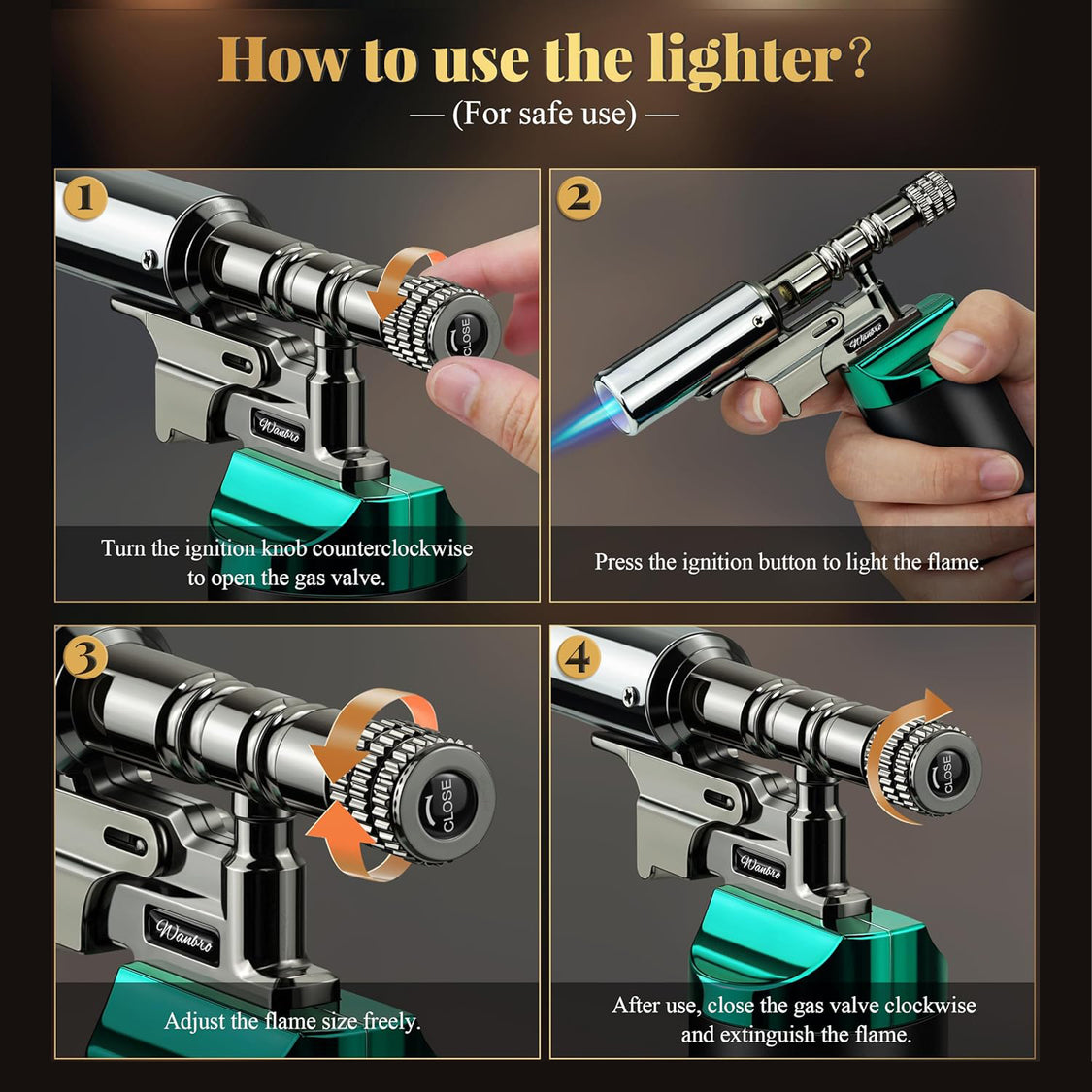 How to use the lighter?
— (For safe use) —

1
CLOSE
Wanbro
Turn the ignition knob counterclockwise to open the gas valve.

2
Wanbro
Press the ignition button to light the flame.

3
CLOSE
Wanbro
Adjust the flame size freely.

4
CLOSE
Wanbro
After use, close the gas valve clockwise and extinguish the flame.