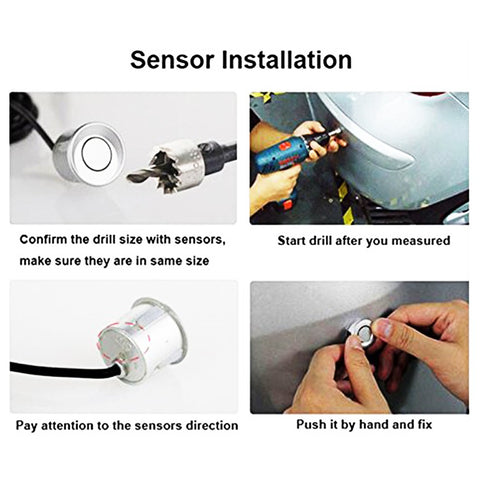 Sensor Installation

Confirm the drill size with sensors, make sure they are in same size

Start drill after you measured

Pay attention to the sensors direction

Push it by hand and fix