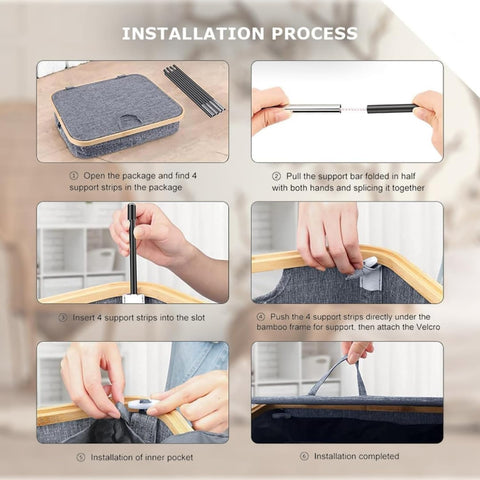 INSTALLATION PROCESS

① Open the package and find 4 support strips in the package

② Pull the support bar folded in half with both hands and splicing it together

③ Insert 4 support strips into the slot

④ Push the 4 support strips directly under the bamboo frame for support, then attach the Velcro

⑤ Installation of inner pocket

⑥ Installation completed