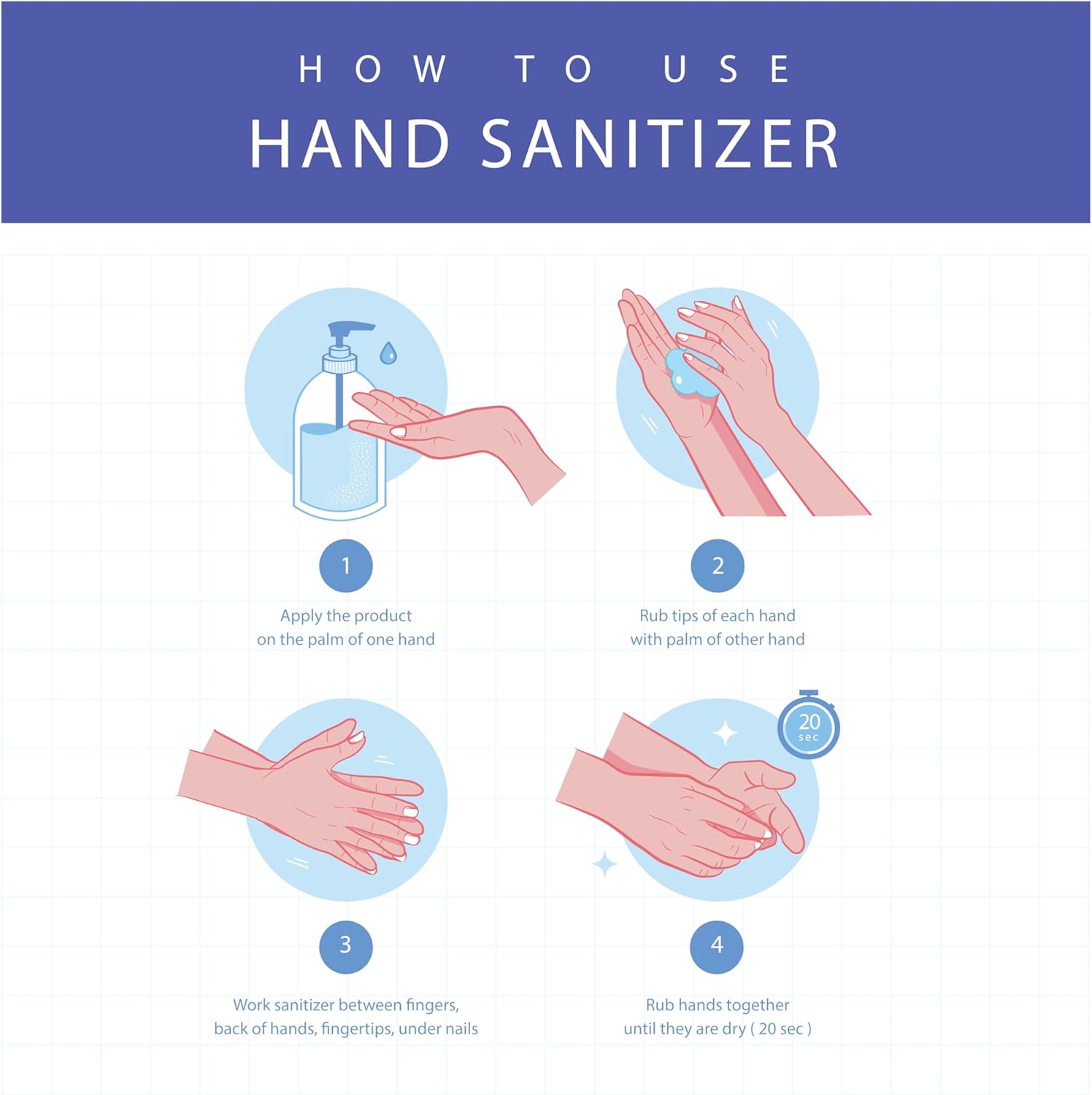 HOW TO USE
HAND SANITIZER

1
Apply the product on the palm of one hand

2
Rub tips of each hand with palm of other hand

20 sec

3
Work sanitizer between fingers, back of hands, fingertips, under nails

4
Rub hands together until they are dry ( 20 sec )