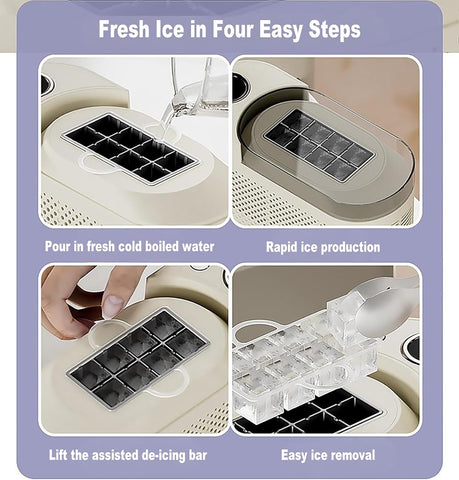 Fresh Ice in Four Easy Steps

Pour in fresh cold boiled water

Rapid ice production

Lift the assisted de-icing bar

Easy ice removal