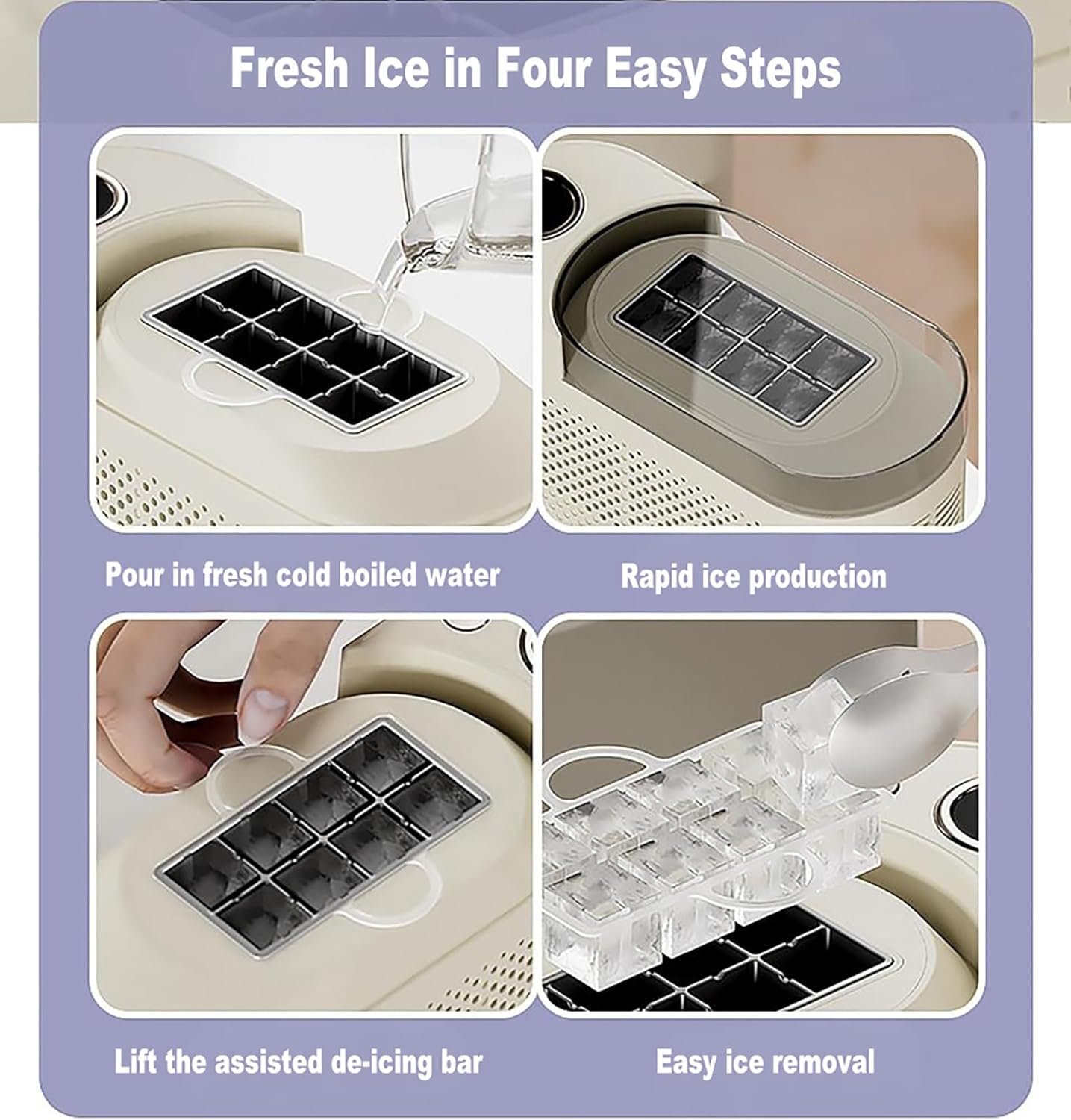 Fresh Ice in Four Easy Steps

Pour in fresh cold boiled water

Rapid ice production

Lift the assisted de-icing bar

Easy ice removal