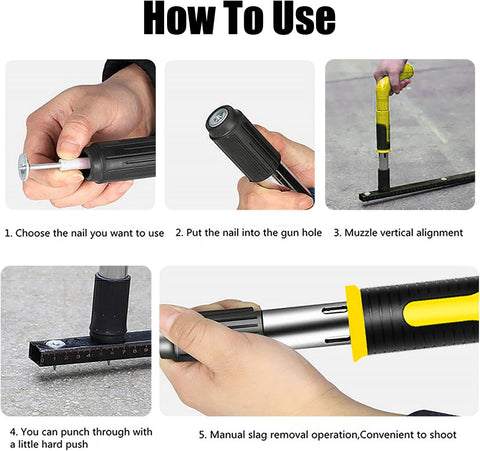 How To Use

1. Choose the nail you want to use

2. Put the nail into the gun hole

3. Muzzle vertical alignment

1 2 3 4 5 6 7 8 9

4. You can punch through with a little hard push

5. Manual slag removal operation,Convenient to shoot