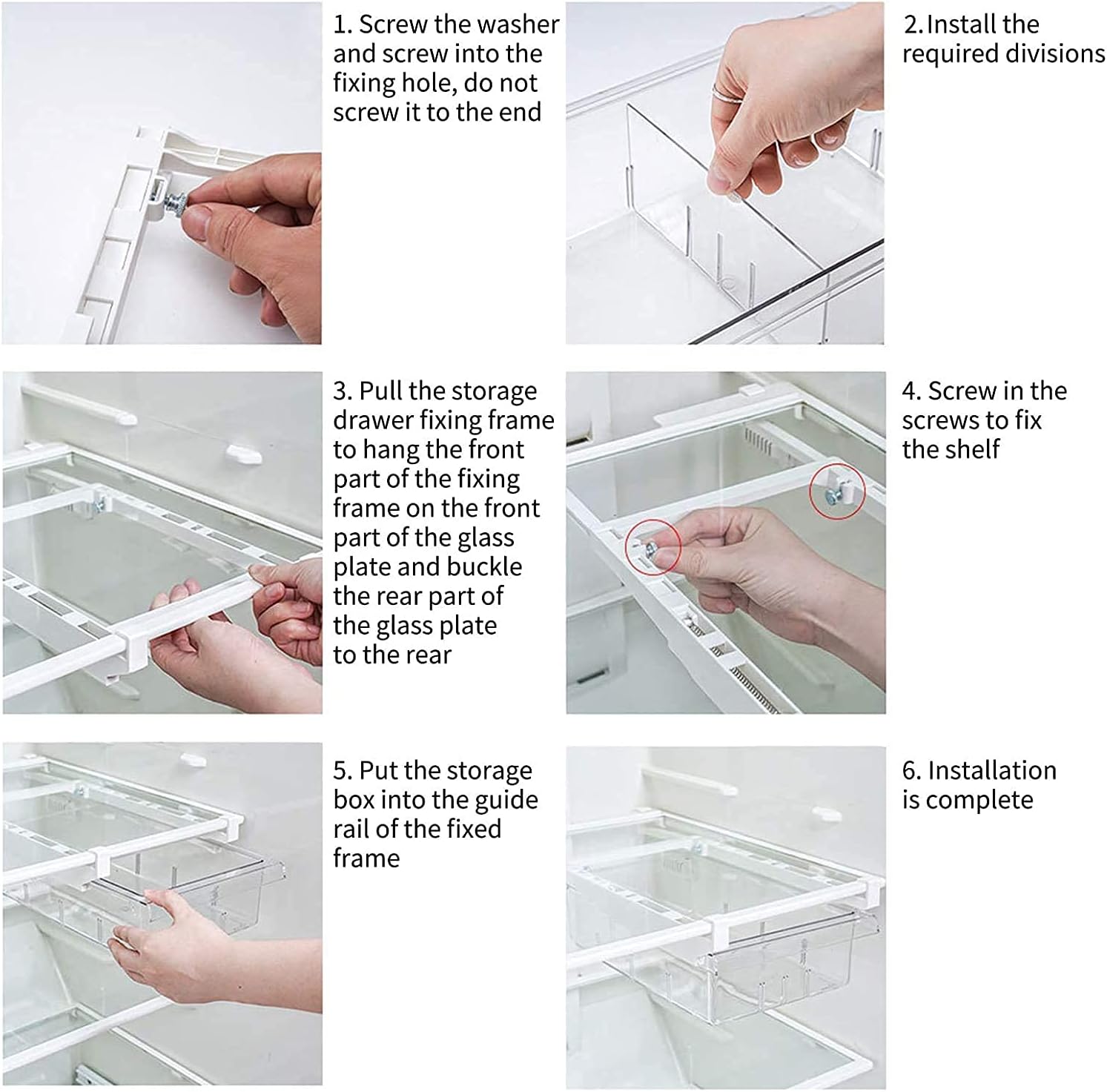 1. Screw the washer and screw into the fixing hole, do not screw it to the end

2.Install the required divisions

3. Pull the storage drawer fixing frame to hang the front part of the fixing frame on the front part of the glass plate and buckle the rear part of the glass plate to the rear

4. Screw in the screws to fix the shelf

5. Put the storage box into the guide rail of the fixed frame

6. Installation is complete