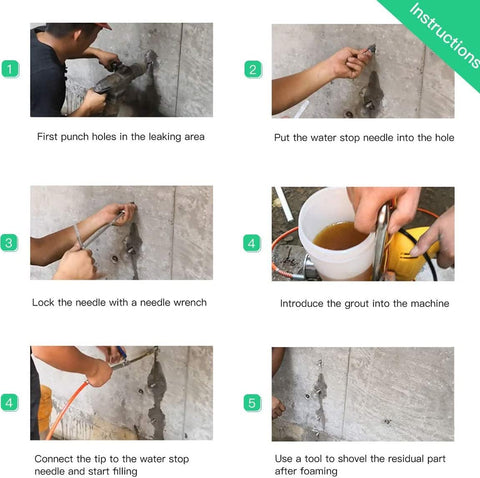 Instructions

1

First punch holes in the leaking area

2

Put the water stop needle into the hole

3

Lock the needle with a needle wrench

4

Introduce the grout into the machine

4

Connect the tip to the water stop needle and start filling

5

Use a tool to shovel the residual part after foaming