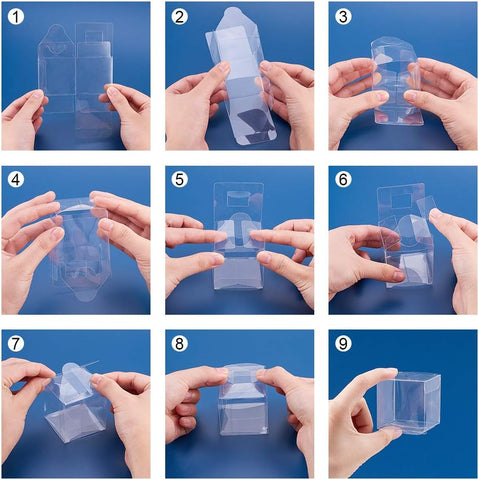 1

2

3

4

5

6

7

8

9