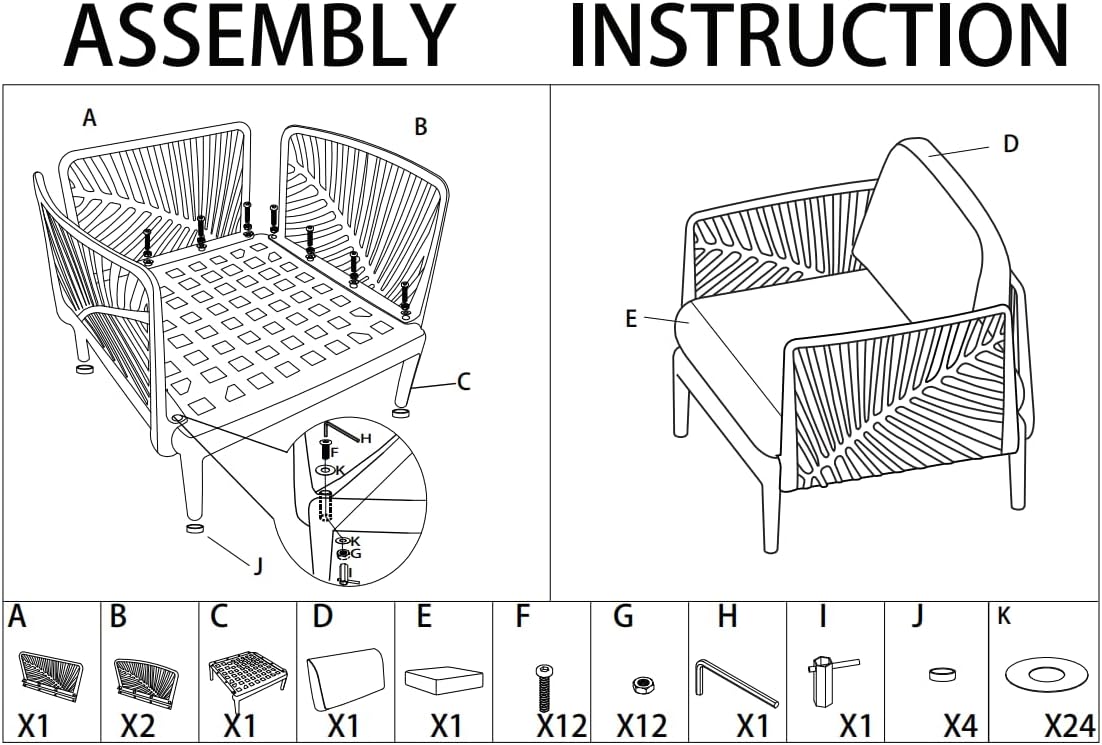 ASSEMBLY INSTRUCTION

A
B
C
H
F
K
K
G
I
J

D
E

| A | B | C | D | E | F | G | H | I | J | K |
|---|---|---|---|---|---|---|---|---|---|---|
| X1 | X2 | X1 | X1 | X1 | X12 | X12 | X1 | X1 | X4 | X24 |