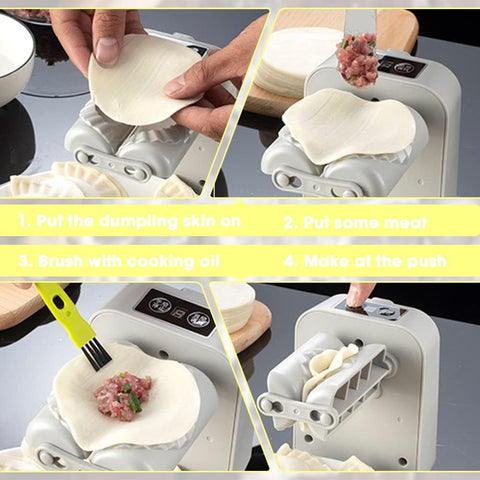 1. Put the dumpling skin on

2. Put some meat

3. Brush with cooking oil

4. Make at the push