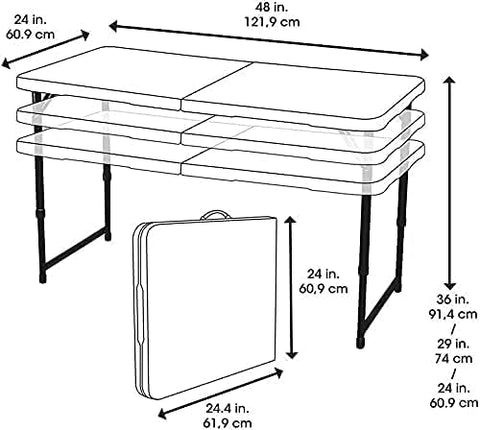 24 in.
60.9 cm

48 in.
121,9 cm

24 in.
60,9 cm

36 in.
91,4 cm
/
29 in.
74 cm
/
24 in.
60.9 cm

24.4 in.
61,9 cm