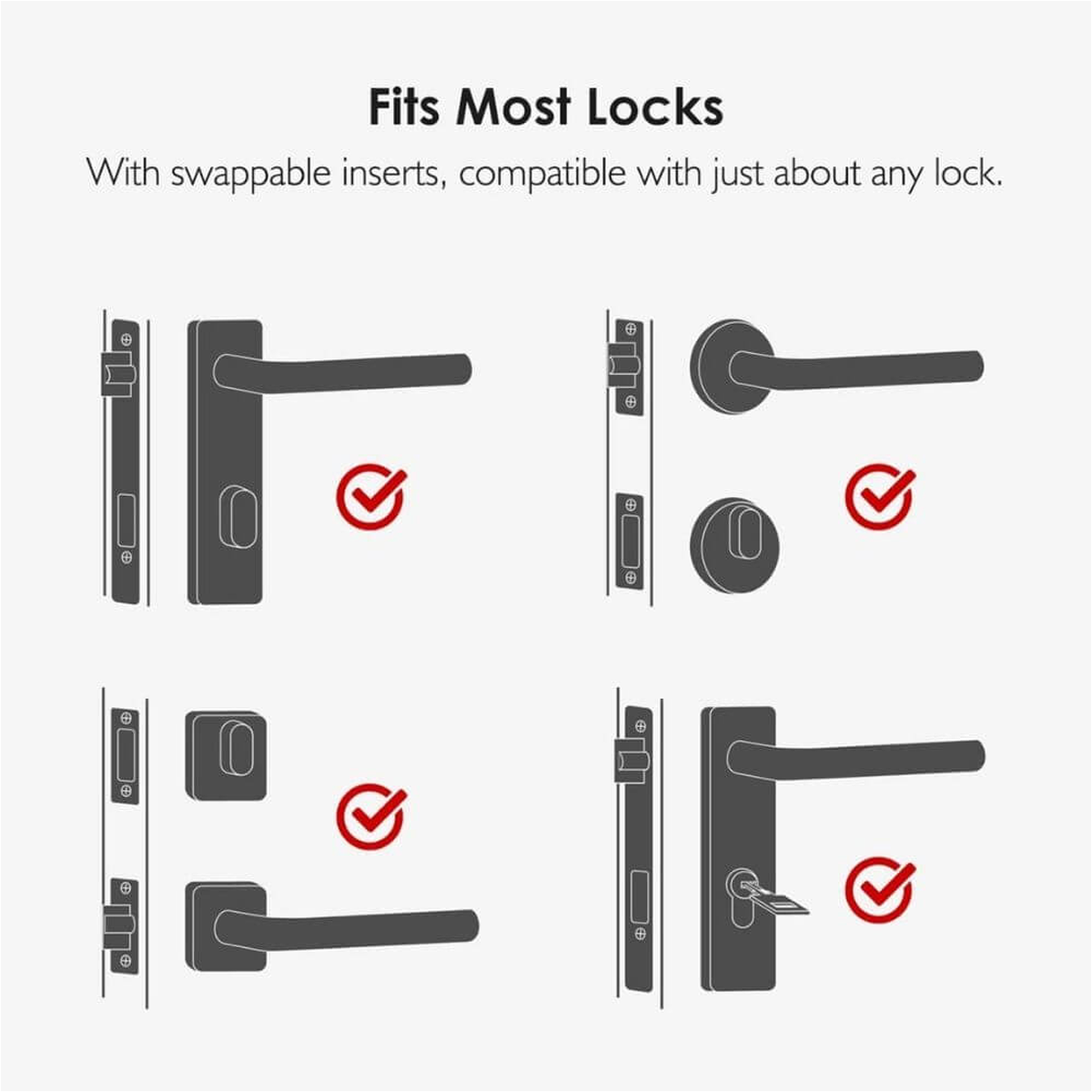 Fits Most Locks

With swappable inserts, compatible with just about any lock.