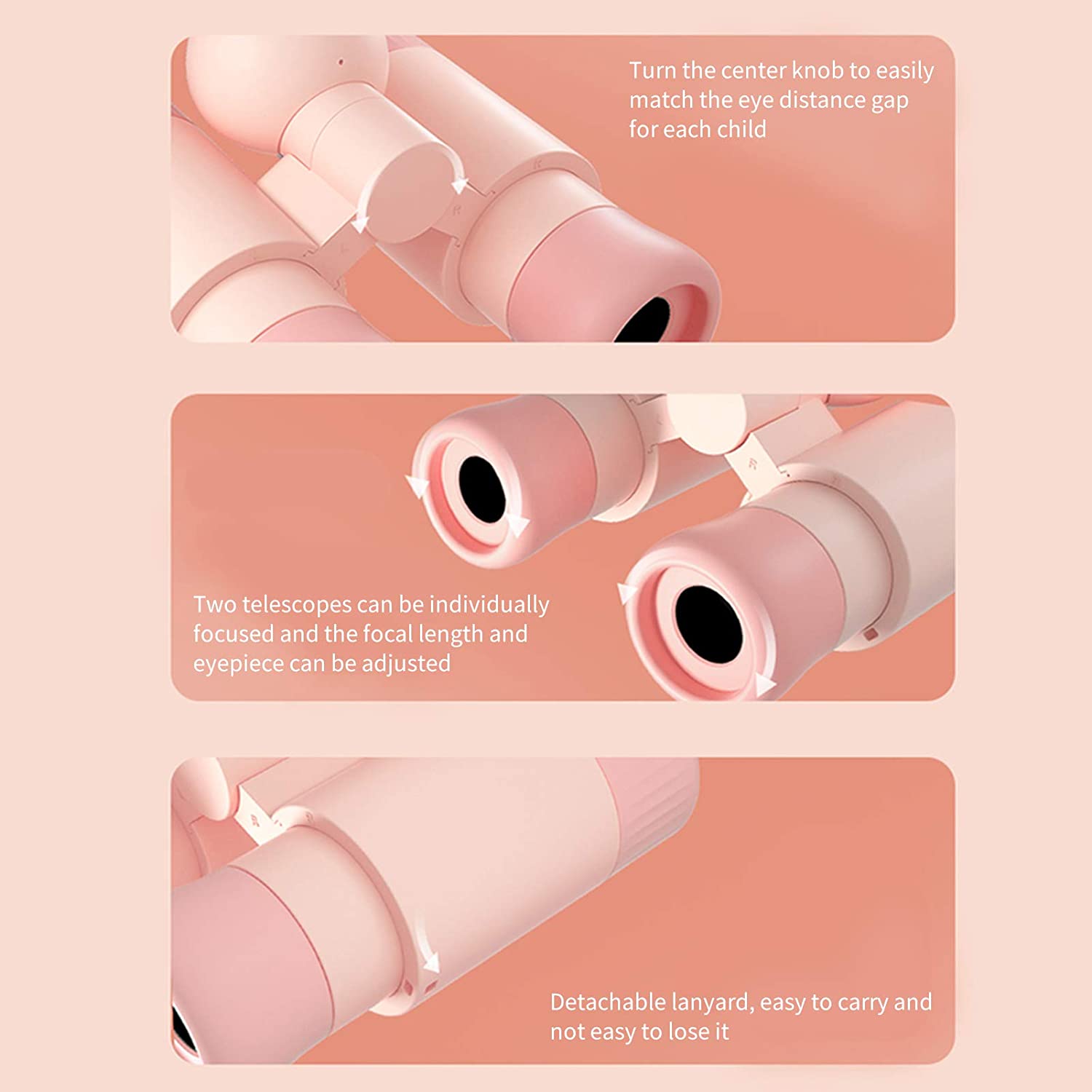 Turn the center knob to easily match the eye distance gap for each child

Two telescopes can be individually focused and the focal length and eyepiece can be adjusted

Detachable lanyard, easy to carry and not easy to lose it