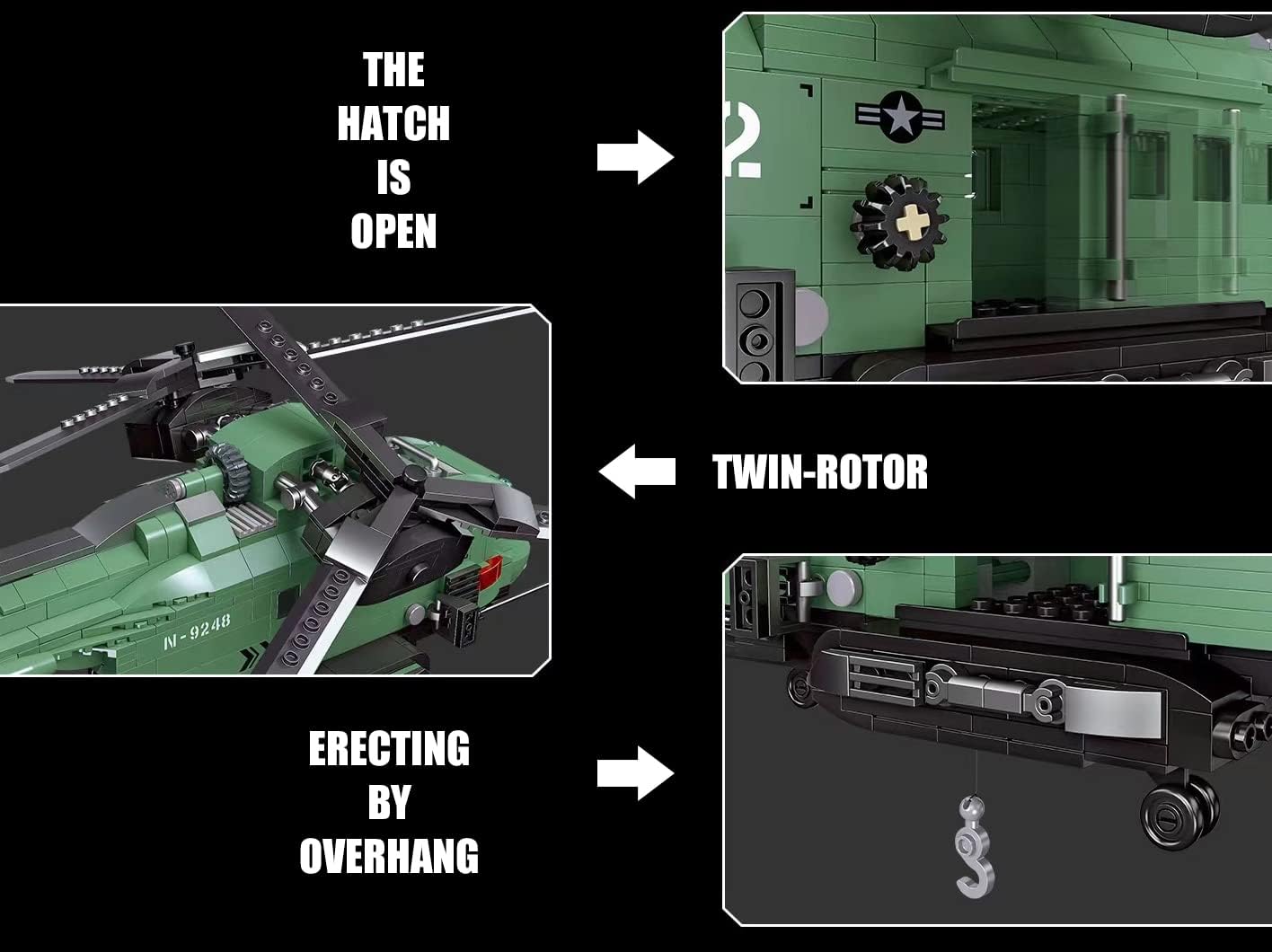 THE HATCH IS OPEN

2

N-9248

TWIN-ROTOR

ERECTING BY OVERHANG